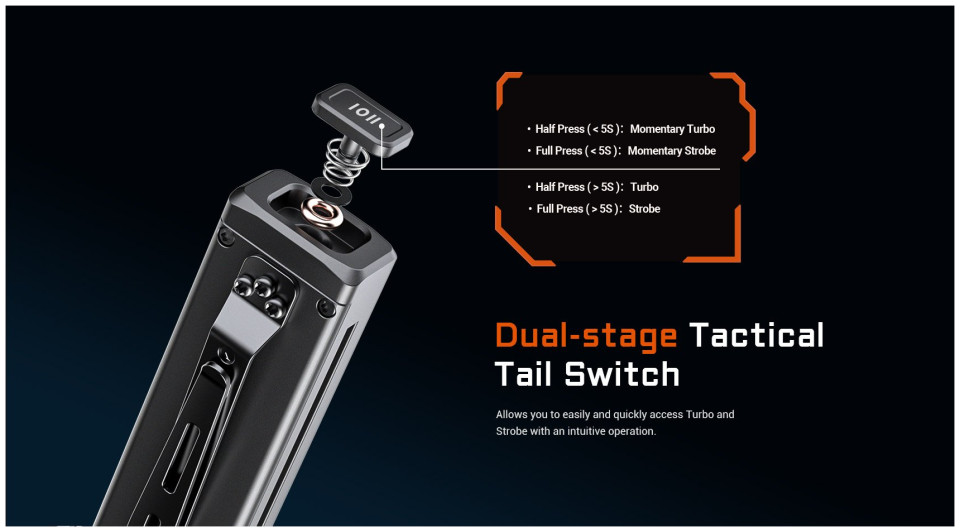 IOII

• Half Press ( < 5S ): Momentary Turbo
• Full Press ( < 5S ): Momentary Strobe

• Half Press ( > 5S ): Turbo
• Full Press ( > 5S ): Strobe

Dual-stage Tactical Tail Switch

Allows you to easily and quickly access Turbo and Strobe with an intuitive operation.